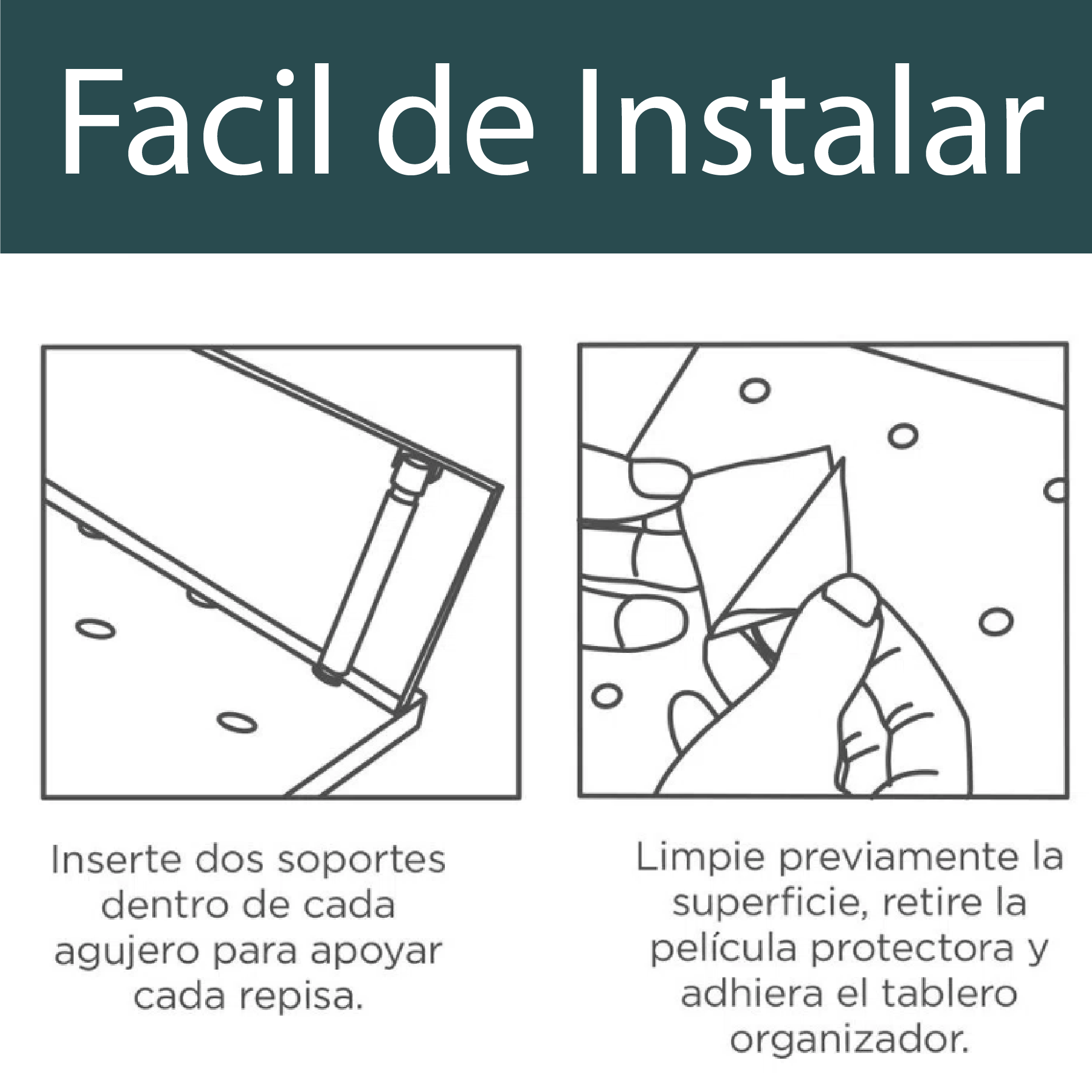 Facil de Instalar

Inserte dos soportes dentro de cada agujero para apoyar cada repisa.

Limpie previamente la superficie, retire la película protectora y adhiera el tablero organizador.